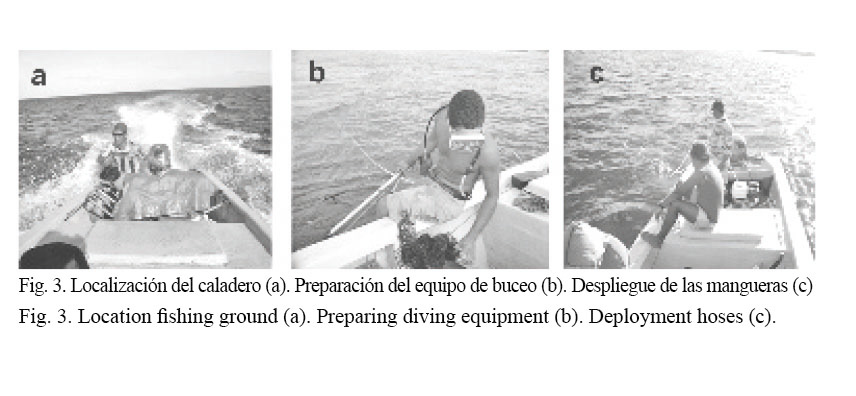 a

b

c

Fig. 3. Localización del caladero (a). Preparación del equipo de buceo (b). Despliegue de las mangueras (c)

Fig. 3. Location fishing ground (a). Preparing diving equipment (b). Deployment hoses (c).